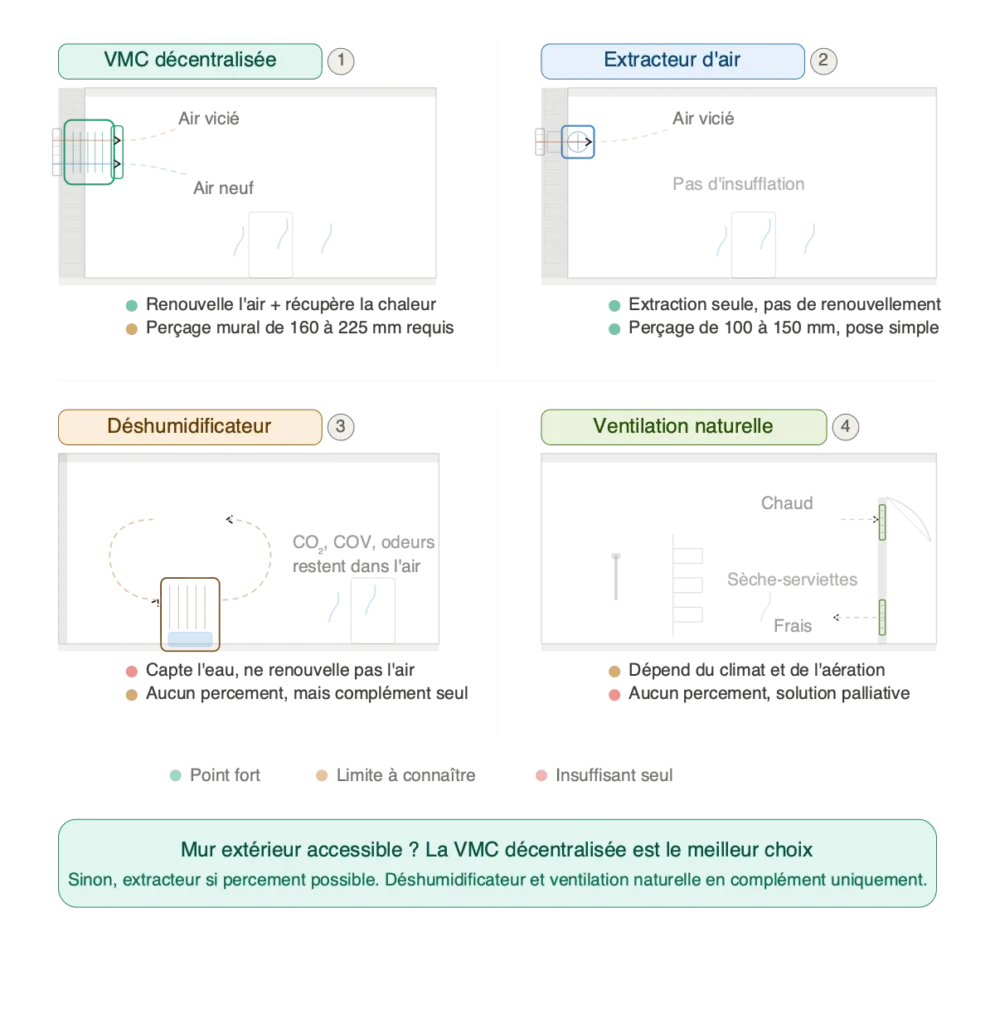 VMC décentralisée 1

Air vicié

Air neuf

Renouvelle l'air + récupère la chaleur
Perçage mural de 160 à 225 mm requis

Extracteur d'air 2

Air vicié

Pas d'insufflation

Extraction seule, pas de renouvellement
Perçage de 100 à 150 mm, pose simple

Déshumidificateur 3

$CO_2$, COV, odeurs restent dans l'air

Capte l'eau, ne renouvelle pas l'air
Aucun percement, mais complément seul

Ventilation naturelle 4

Chaud

Sèche-serviettes

Frais

Dépend du climat et de l'aération
Aucun percement, solution palliative

Point fort    Limite à connaître    Insuffisant seul

Mur extérieur accessible ? La VMC décentralisée est le meilleur choix
Sinon, extracteur si percement possible. Déshumidificateur et ventilation naturelle en complément uniquement.